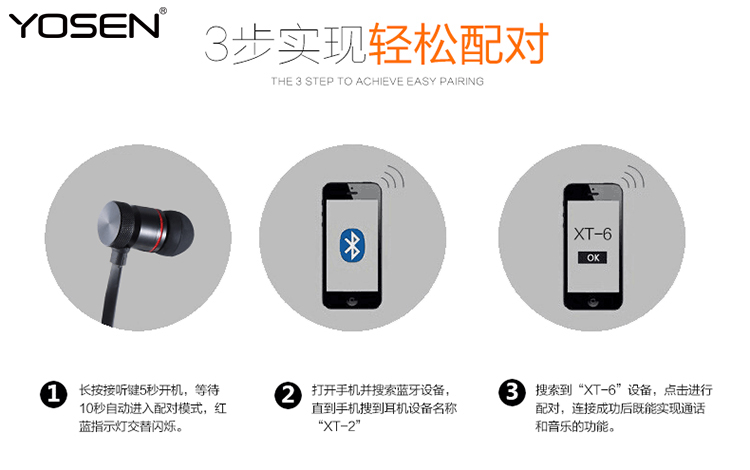 YOSEN®

3步实现轻松配对

THE 3 STEP TO ACHIEVE EASY PAIRING

XT-6

OK

1 长按接听键5秒开机，等待10秒自动进入配对模式，红蓝指示灯交替闪烁。

2 打开手机并搜索蓝牙设备，直到手机搜到耳机设备名称“XT-2”

3 搜索到“XT-6”设备，点击进行配对，连接成功后既能实现通话和音乐的功能。